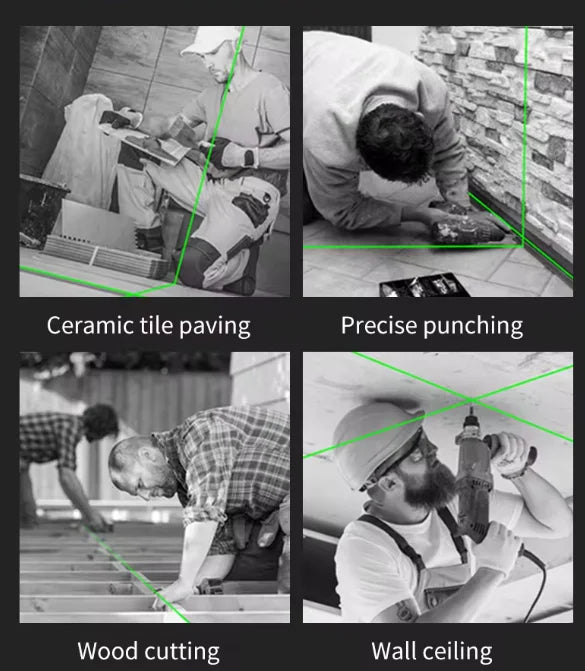 Ceramic tile paving

Precise punching

Wood cutting

Wall ceiling